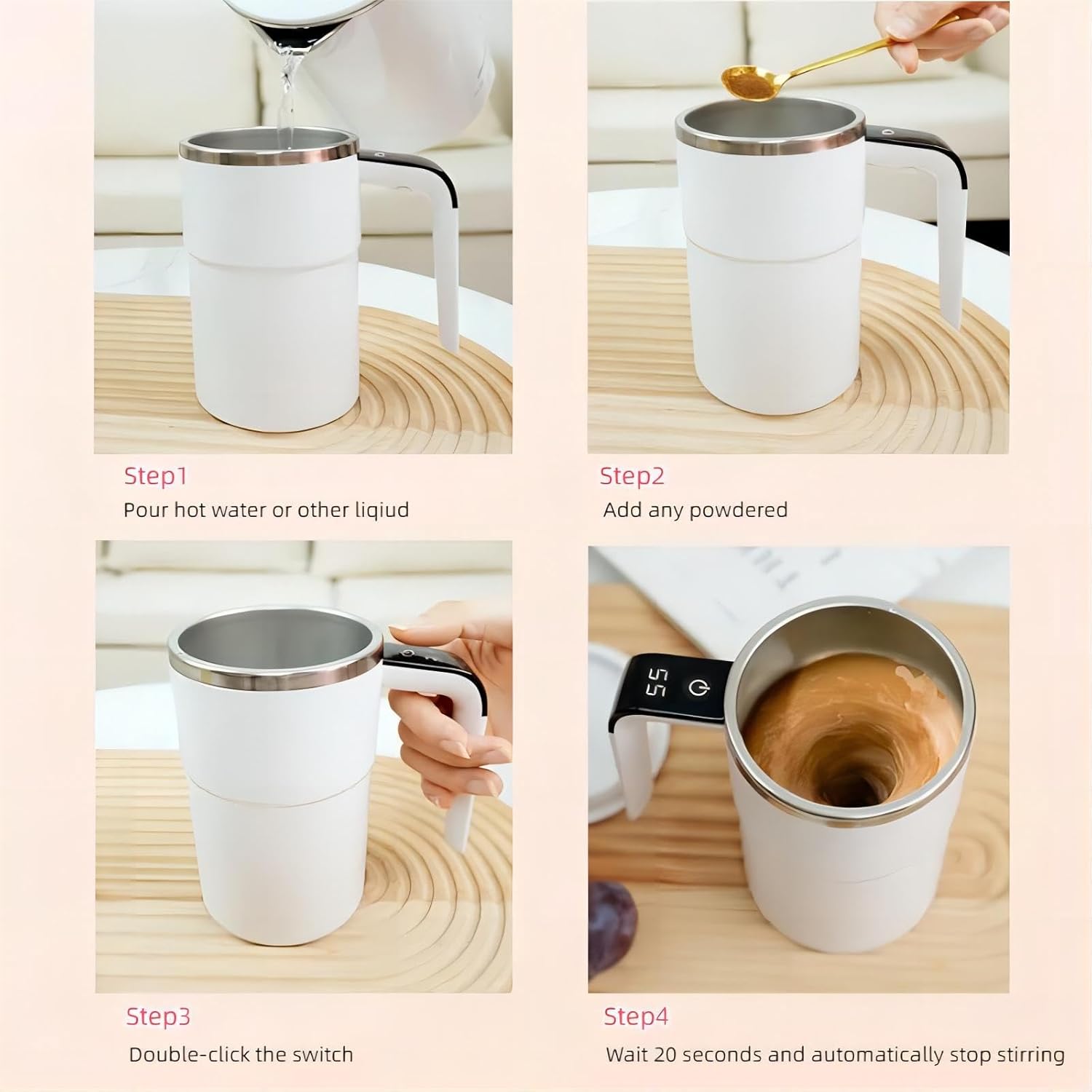 Step1
Pour hot water or other liqiud

Step2
Add any powdered

Step3
Double-click the switch

55

Step4
Wait 20 seconds and automatically stop stirring