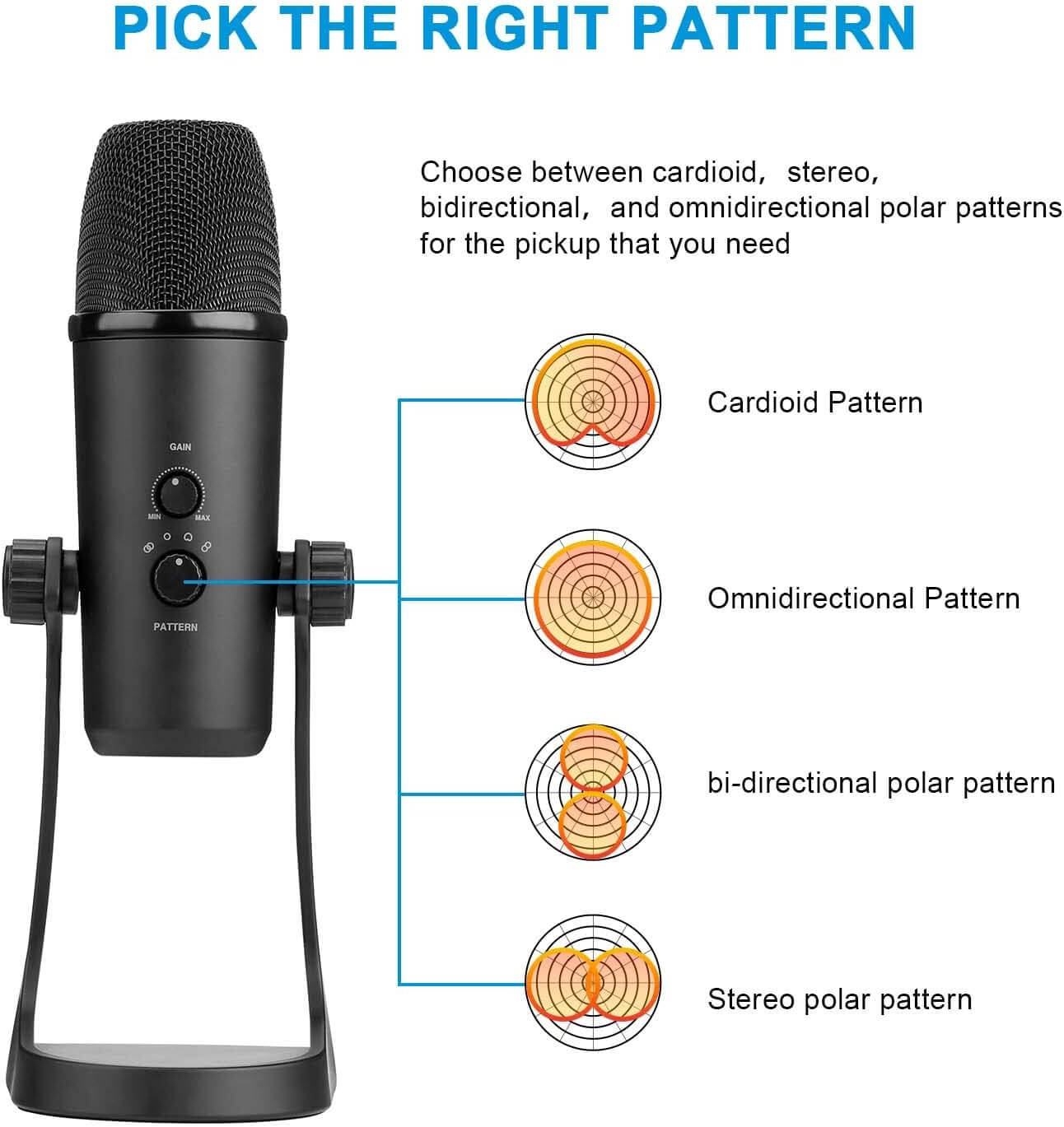 PICK THE RIGHT PATTERN

Choose between cardioid, stereo, bidirectional, and omnidirectional polar patterns for the pickup that you need

GAIN

MIN MAX

PATTERN

Cardioid Pattern

Omnidirectional Pattern

bi-directional polar pattern

Stereo polar pattern