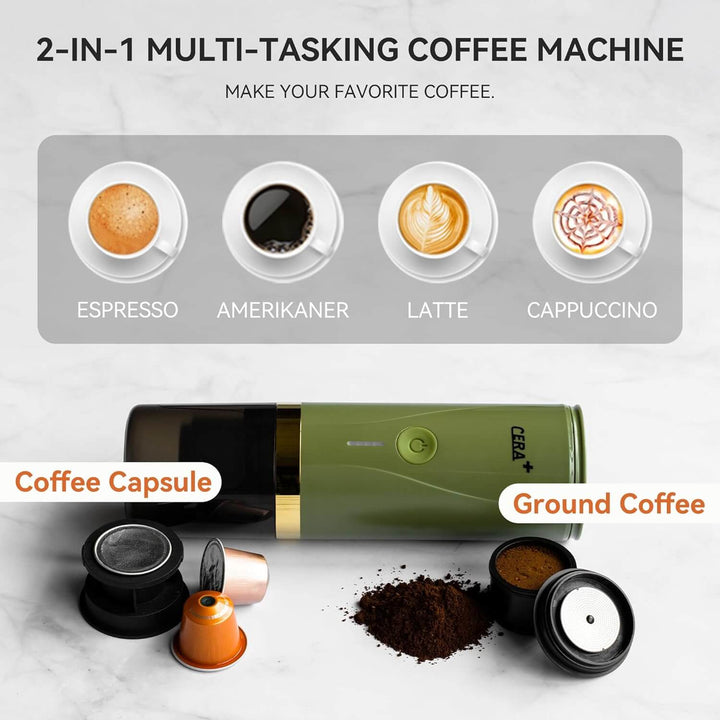 2-IN-1 MULTI-TASKING COFFEE MACHINE

MAKE YOUR FAVORITE COFFEE.

ESPRESSO

AMERIKANER

LATTE

CAPPUCCINO

CERA+

Coffee Capsule

Ground Coffee