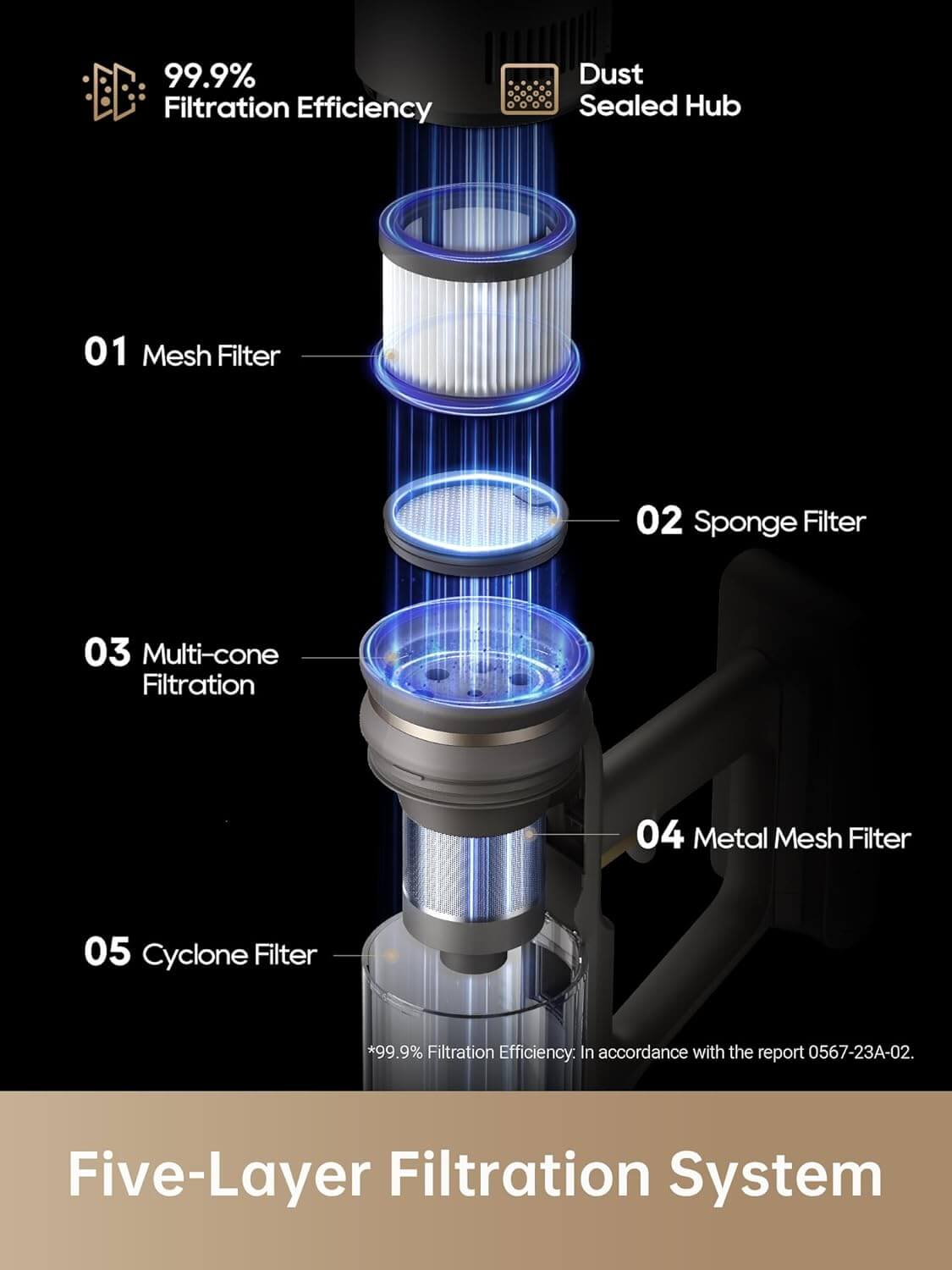 99.9%
Filtration Efficiency

Dust
Sealed Hub

01 Mesh Filter

02 Sponge Filter

03 Multi-cone Filtration

04 Metal Mesh Filter

05 Cyclone Filter

*99.9% Filtration Efficiency: In accordance with the report 0567-23A-02.

Five-Layer Filtration System