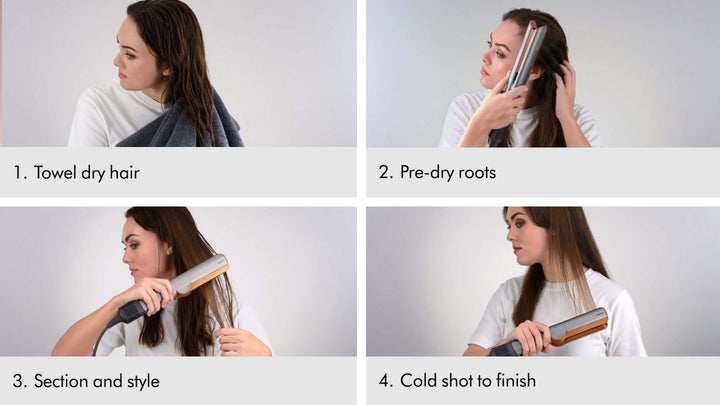 1. Towel dry hair

2. Pre-dry roots

3. Section and style

4. Cold shot to finish