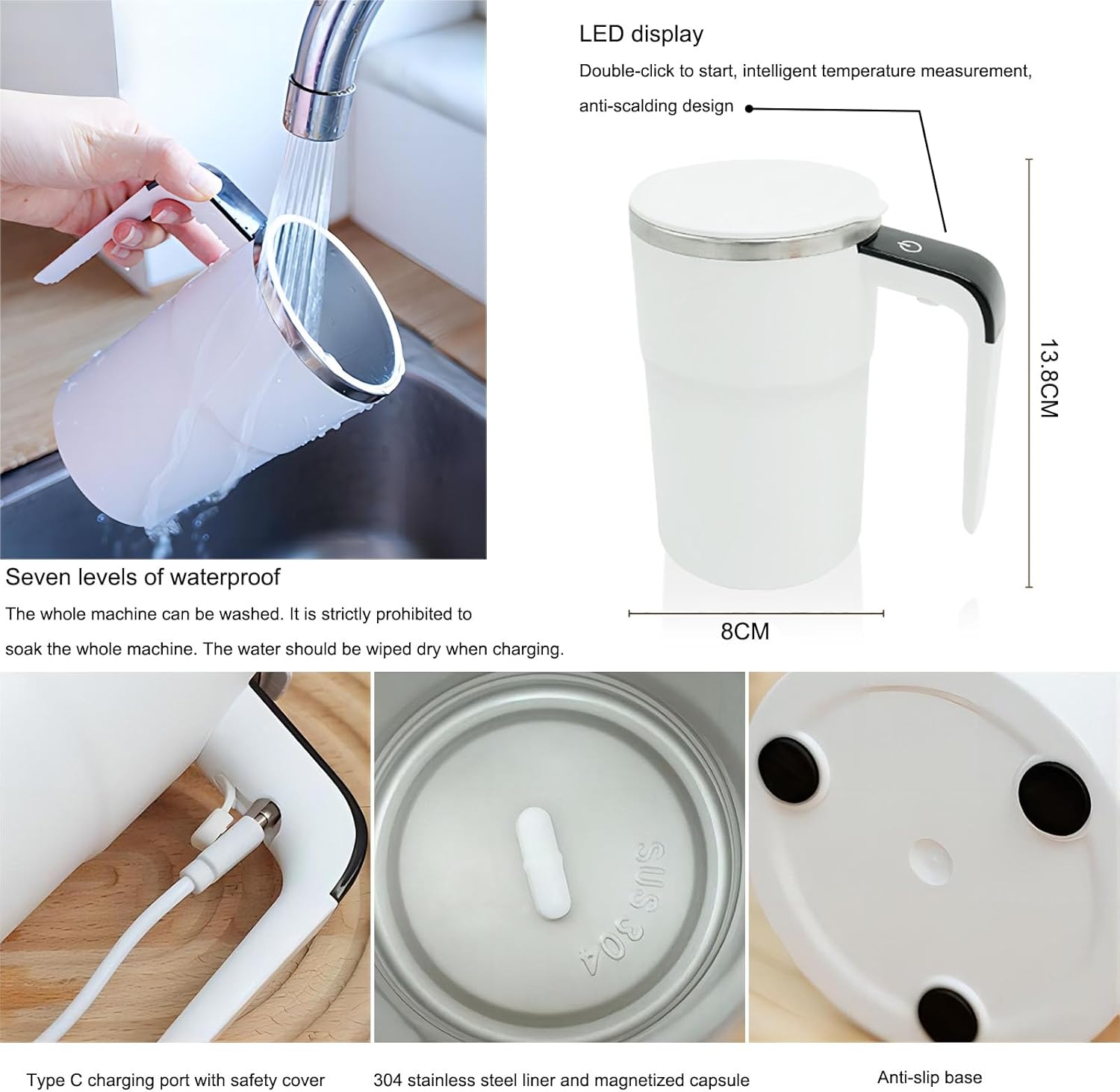 LED display

Double-click to start, intelligent temperature measurement, anti-scalding design

13.8CM

8CM

Seven levels of waterproof

The whole machine can be washed. It is strictly prohibited to soak the whole machine. The water should be wiped dry when charging.

SUS 304

Type C charging port with safety cover

304 stainless steel liner and magnetized capsule

Anti-slip base