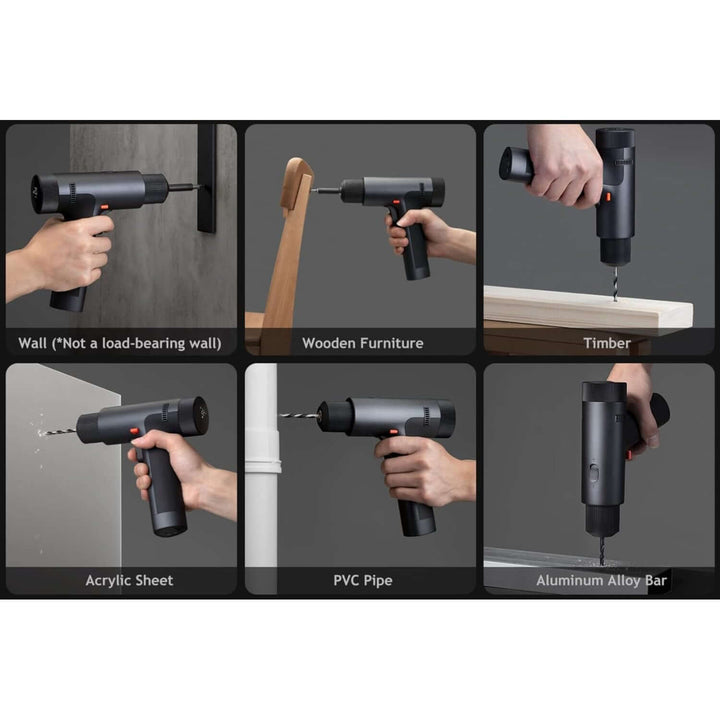 Wall (*Not a load-bearing wall)

Wooden Furniture

Timber

Acrylic Sheet

PVC Pipe

Aluminum Alloy Bar