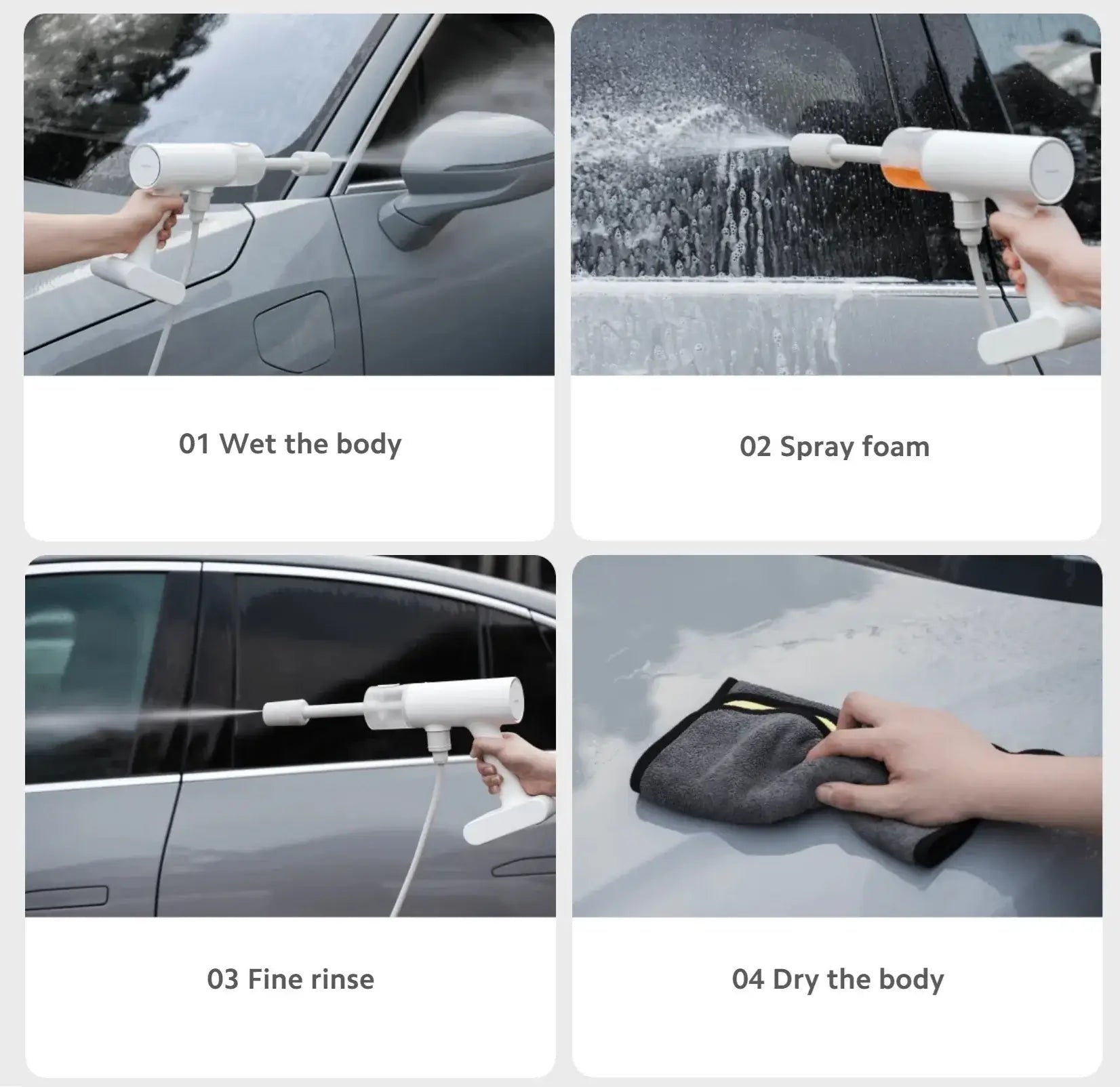 01 Wet the body

02 Spray foam

03 Fine rinse

04 Dry the body