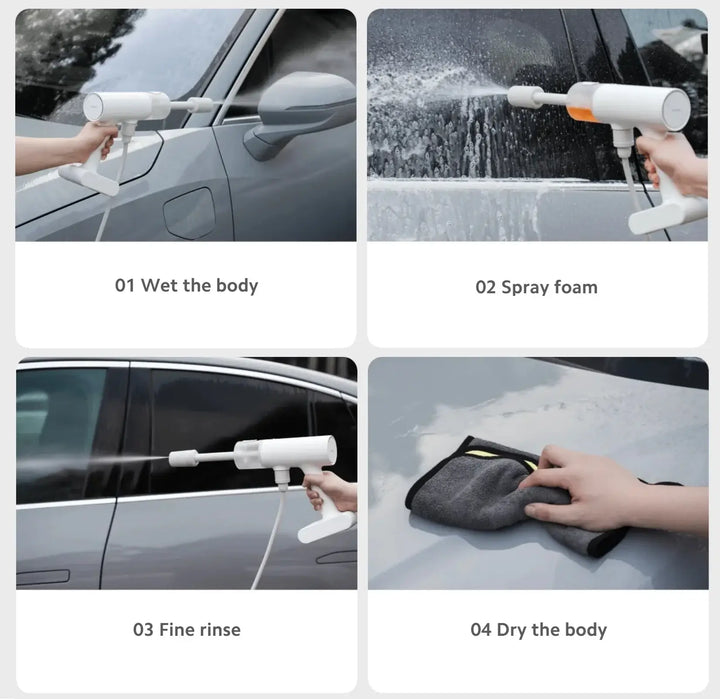 01 Wet the body

02 Spray foam

03 Fine rinse

04 Dry the body